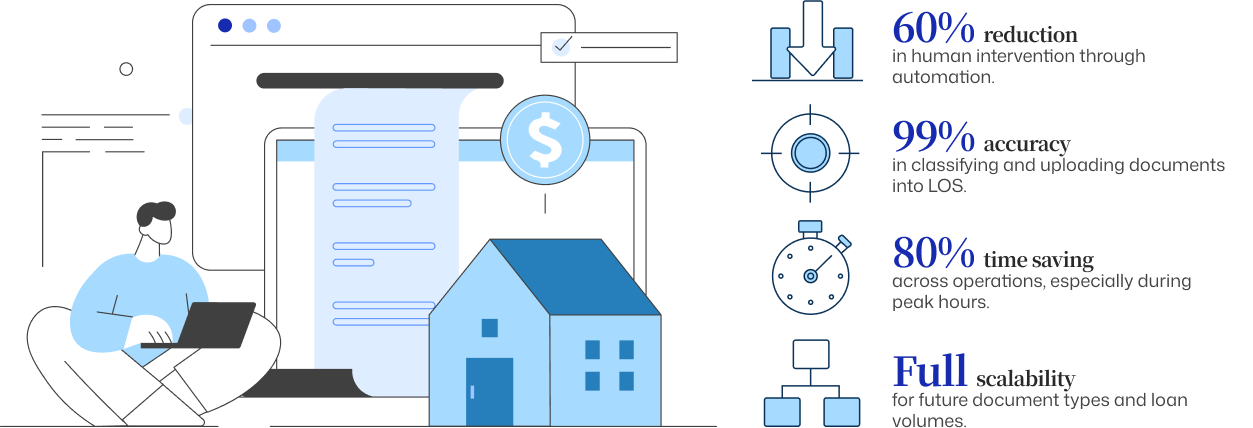 $

60% reduction
in human intervention through automation.

99% accuracy
in classifying and uploading documents into LOS.

80% time saving
across operations, especially during peak hours.

Full scalability
for future document types and loan volumes.